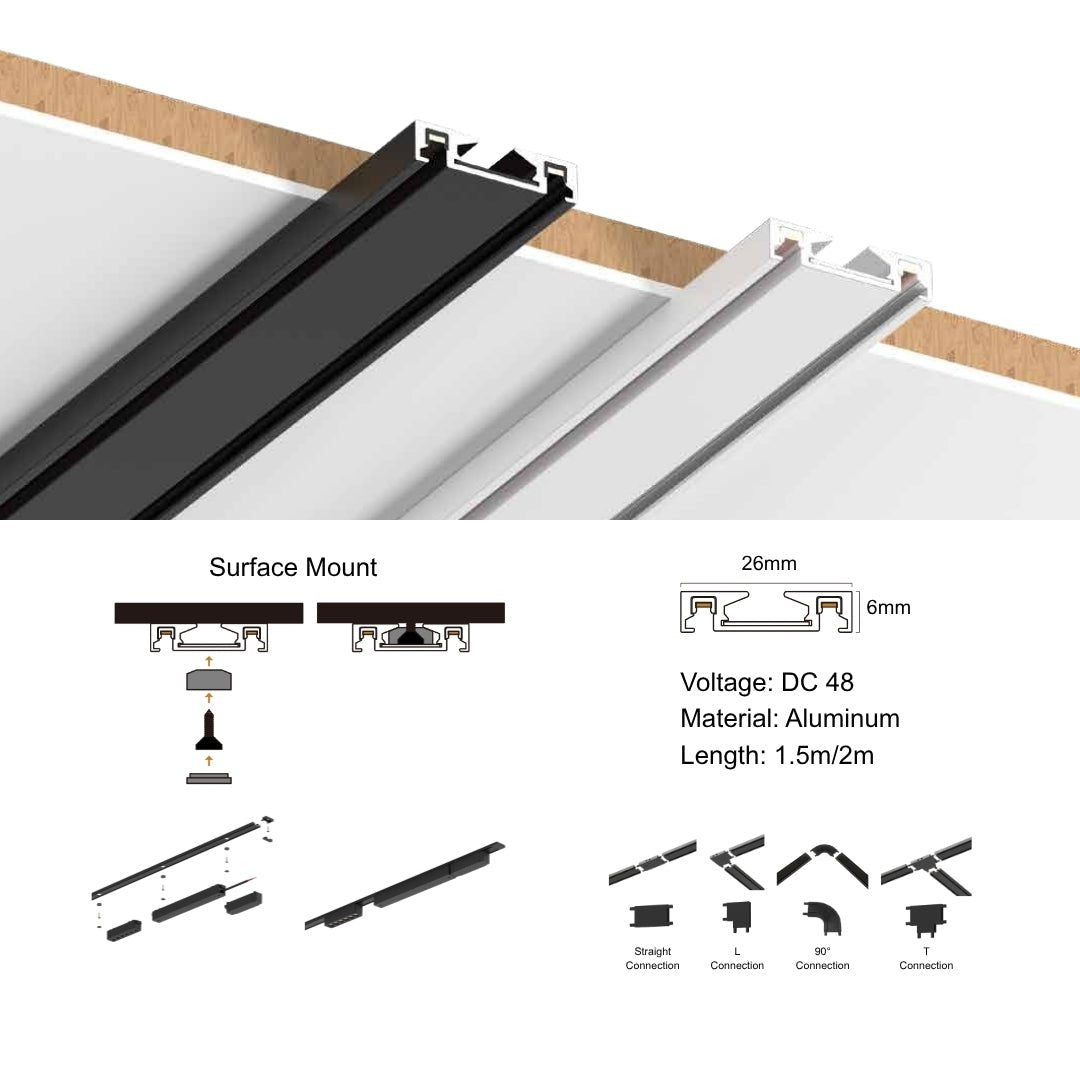 Surface Mount

26mm

6mm

Voltage: DC 48
Material: Aluminum
Length: 1.5m/2m

Straight Connection

L Connection

90° Connection

T Connection